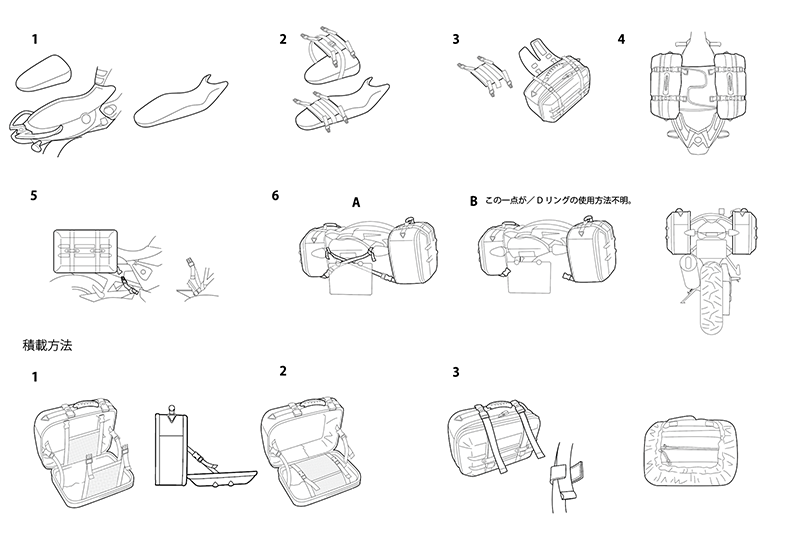 1

2

3

4

5

6

A

B この一点が／Dリングの使用方法不明。

積載方法

1

2

3